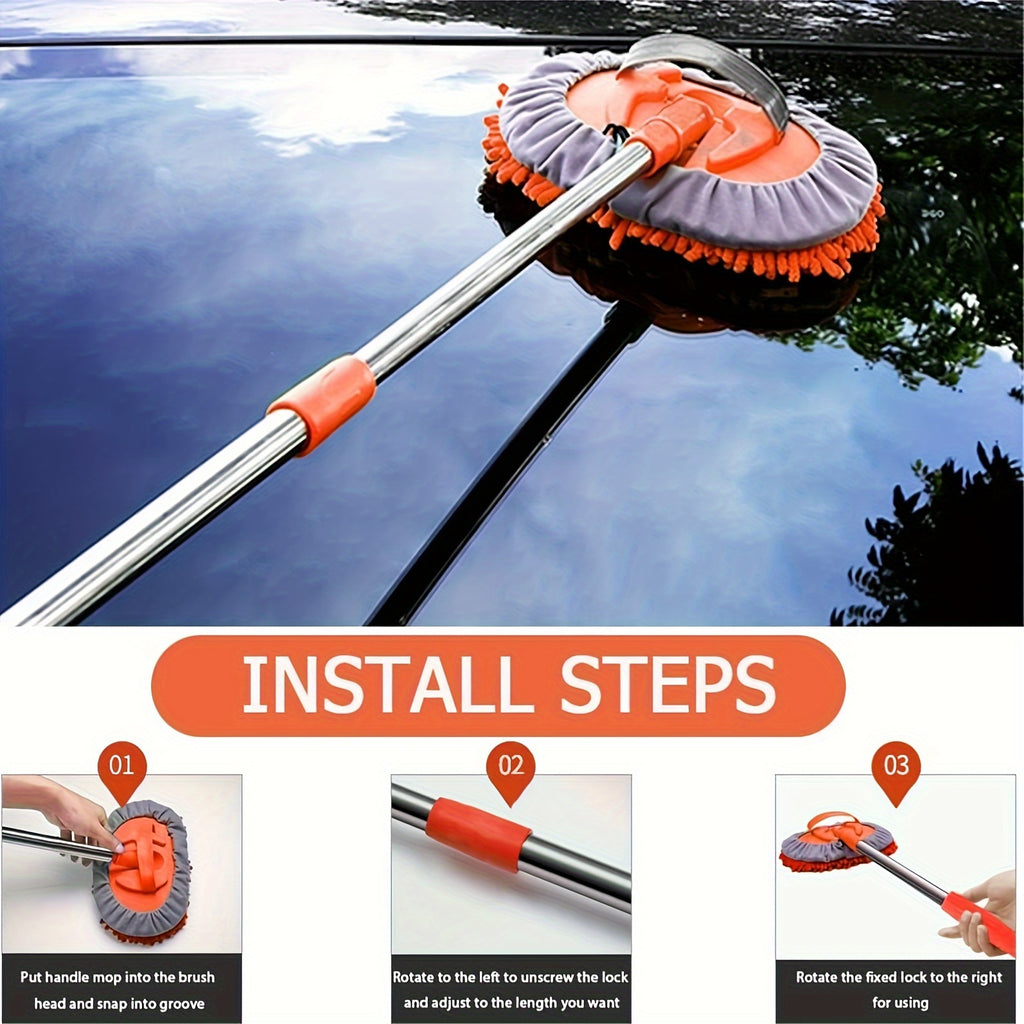 INSTALL STEPS

01

Put handle mop into the brush head and snap into groove

02

Rotate to the left to unscrew the lock and adjust to the length you want

03

Rotate the fixed lock to the right for using