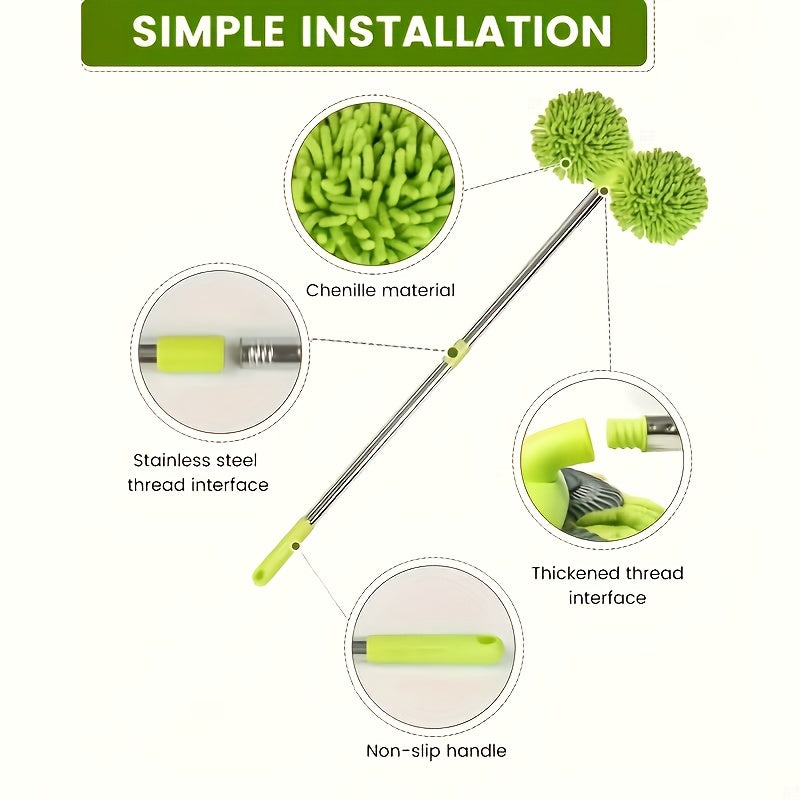 SIMPLE INSTALLATION

Chenille material

Stainless steel thread interface

Thickened thread interface

Non-slip handle