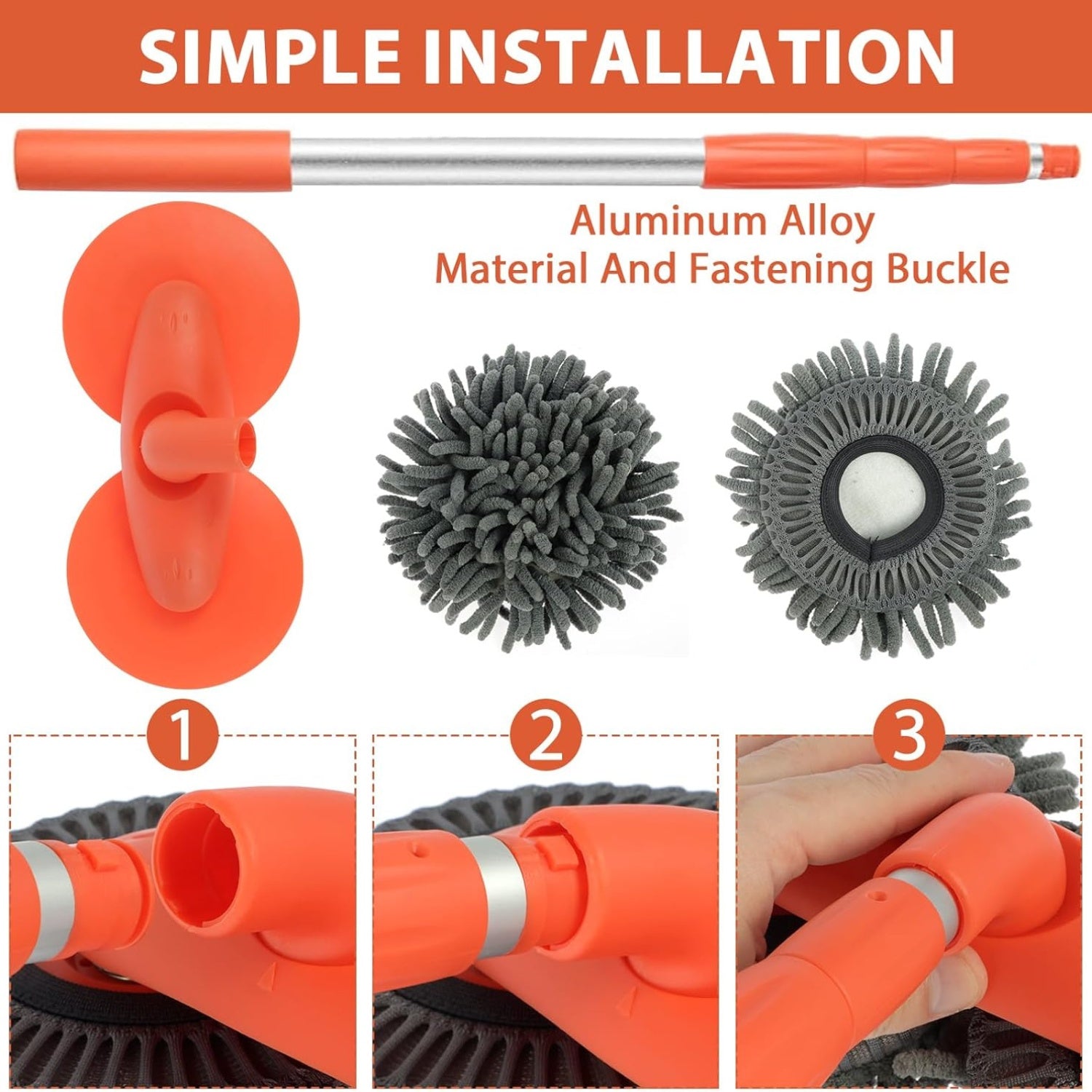 SIMPLE INSTALLATION

Aluminum Alloy
Material And Fastening Buckle

1

2

3