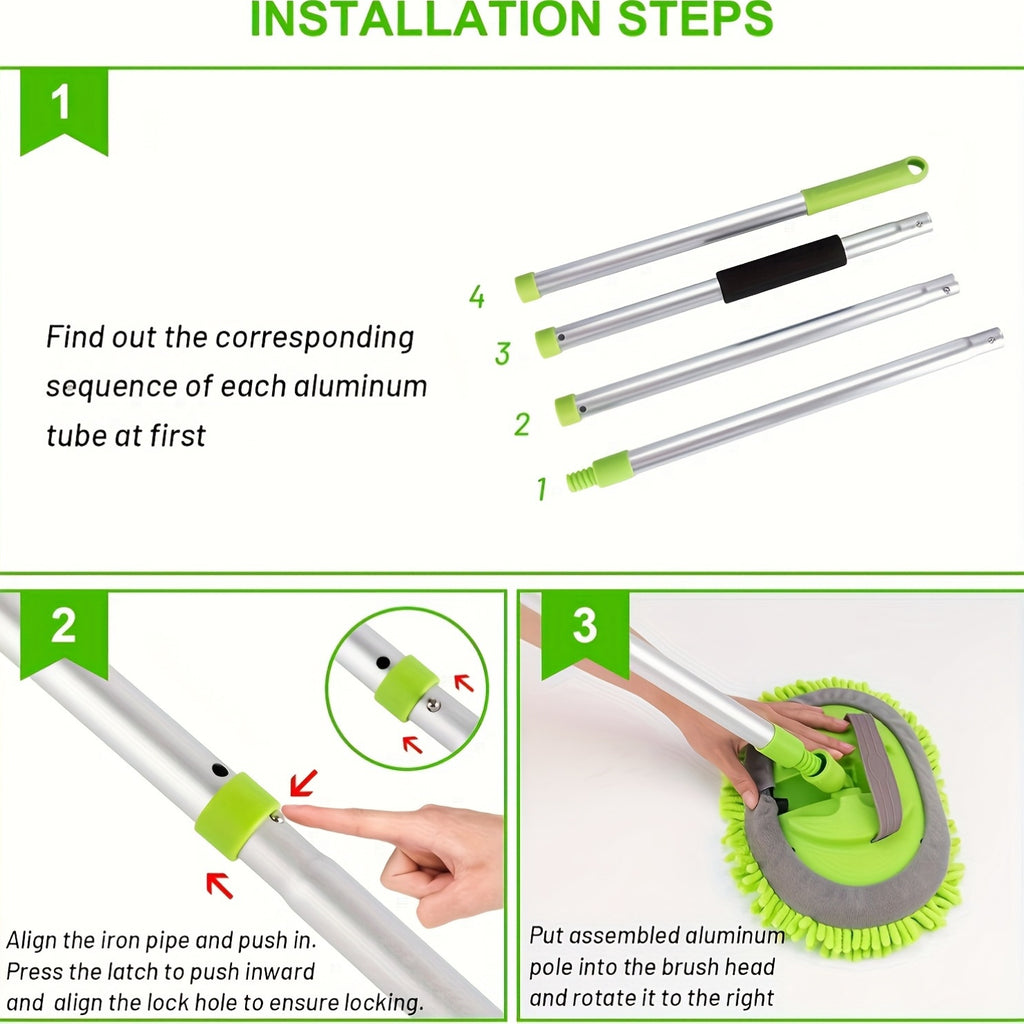 INSTALLATION STEPS

1

Find out the corresponding sequence of each aluminum tube at first

4
3
2
1

2

Align the iron pipe and push in.
Press the latch to push inward
and align the lock hole to ensure locking.

3

Put assembled aluminum pole into the brush head and rotate it to the right