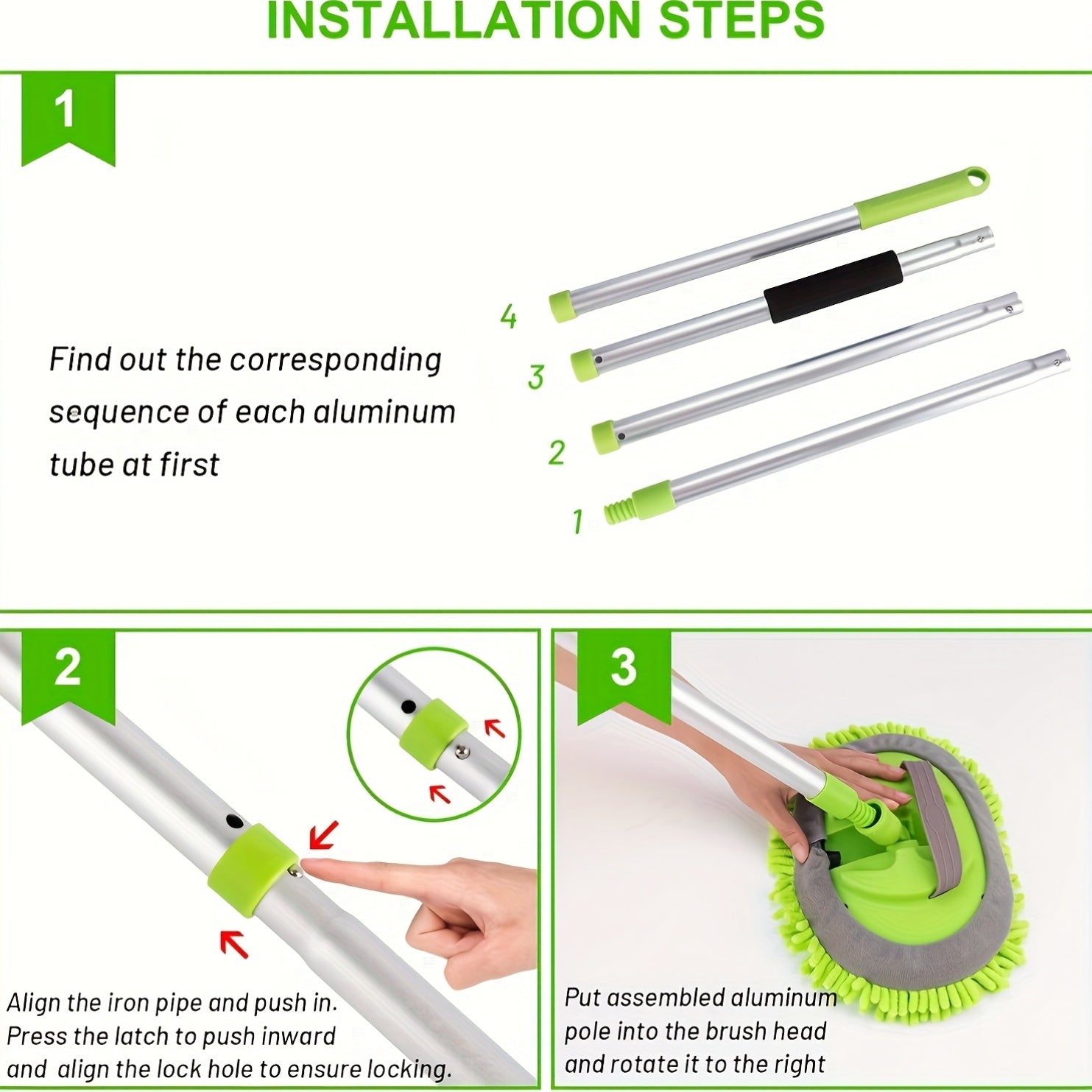 INSTALLATION STEPS

1

Find out the corresponding sequence of each aluminum tube at first

4

3

2

1

2

Align the iron pipe and push in. Press the latch to push inward and align the lock hole to ensure locking.

3

Put assembled aluminum pole into the brush head and rotate it to the right